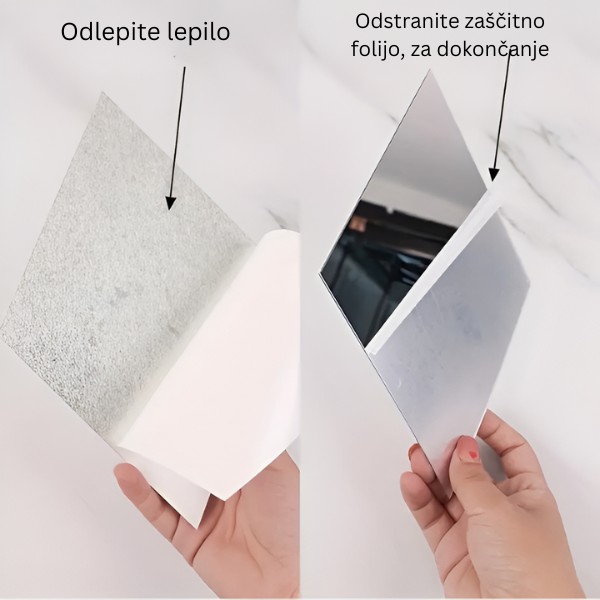 Odlepite lepilo

Odstranite zaščitno folijo, za dokončanje